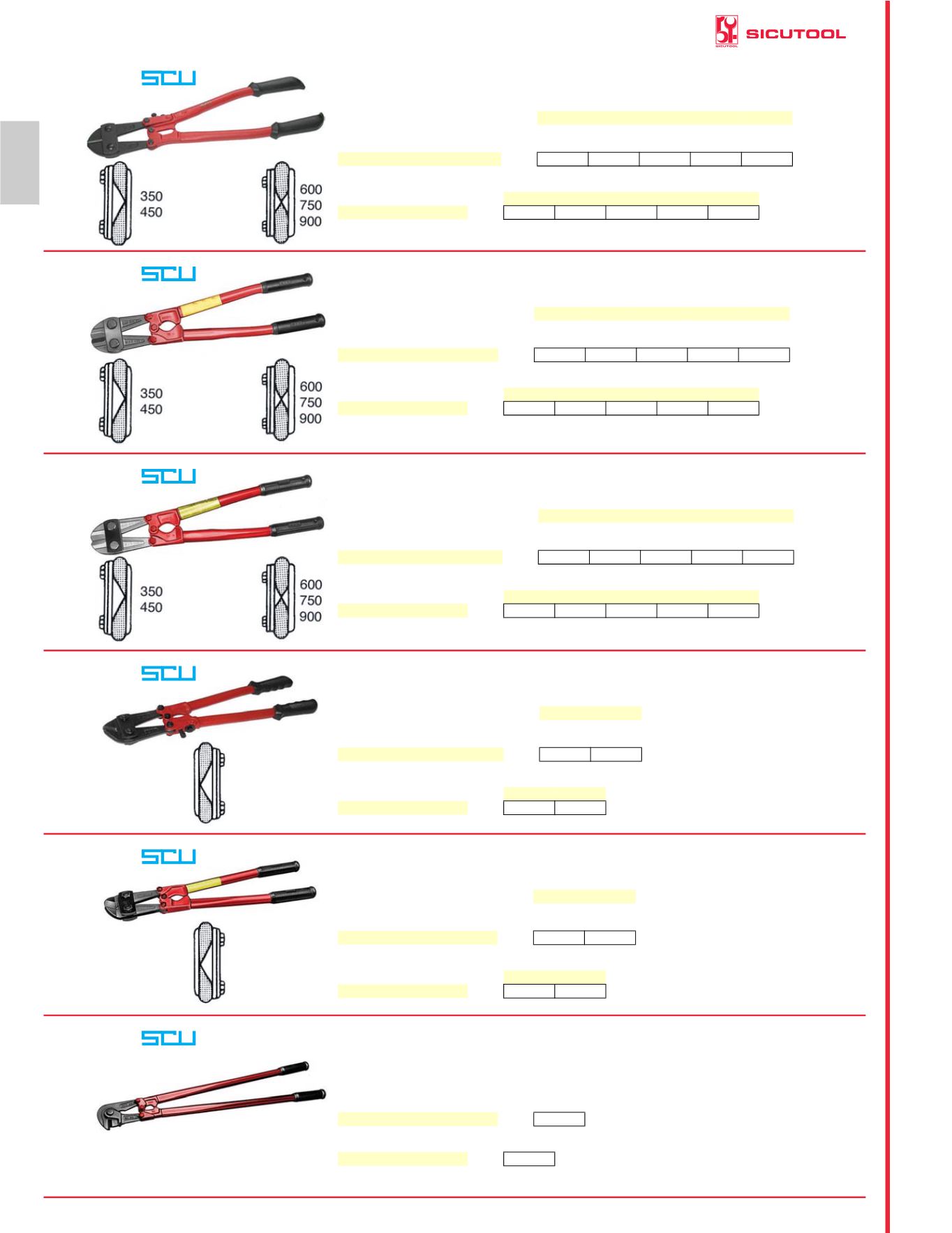 SICUTOOL

SCU

350
450

600
750
900

SCU

350
450

600
750
900

SCU

350
450

600
750
900

SCU

SCU

SCU