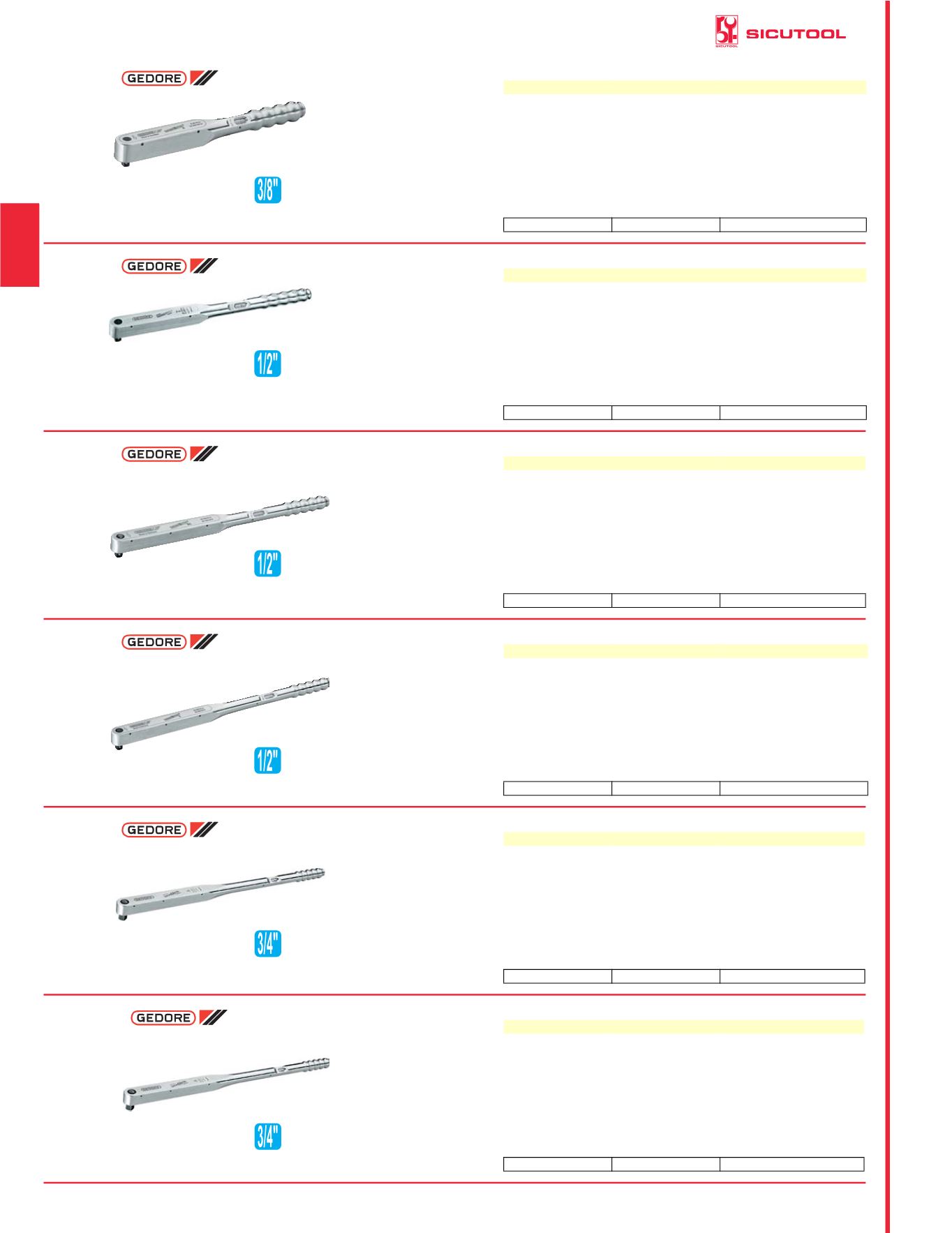 SICUTOOL

GEDORE

3/8"

GEDORE

1/2"

GEDORE

1/2"

GEDORE

1/2"

GEDORE

3/4"

GEDORE

3/4"