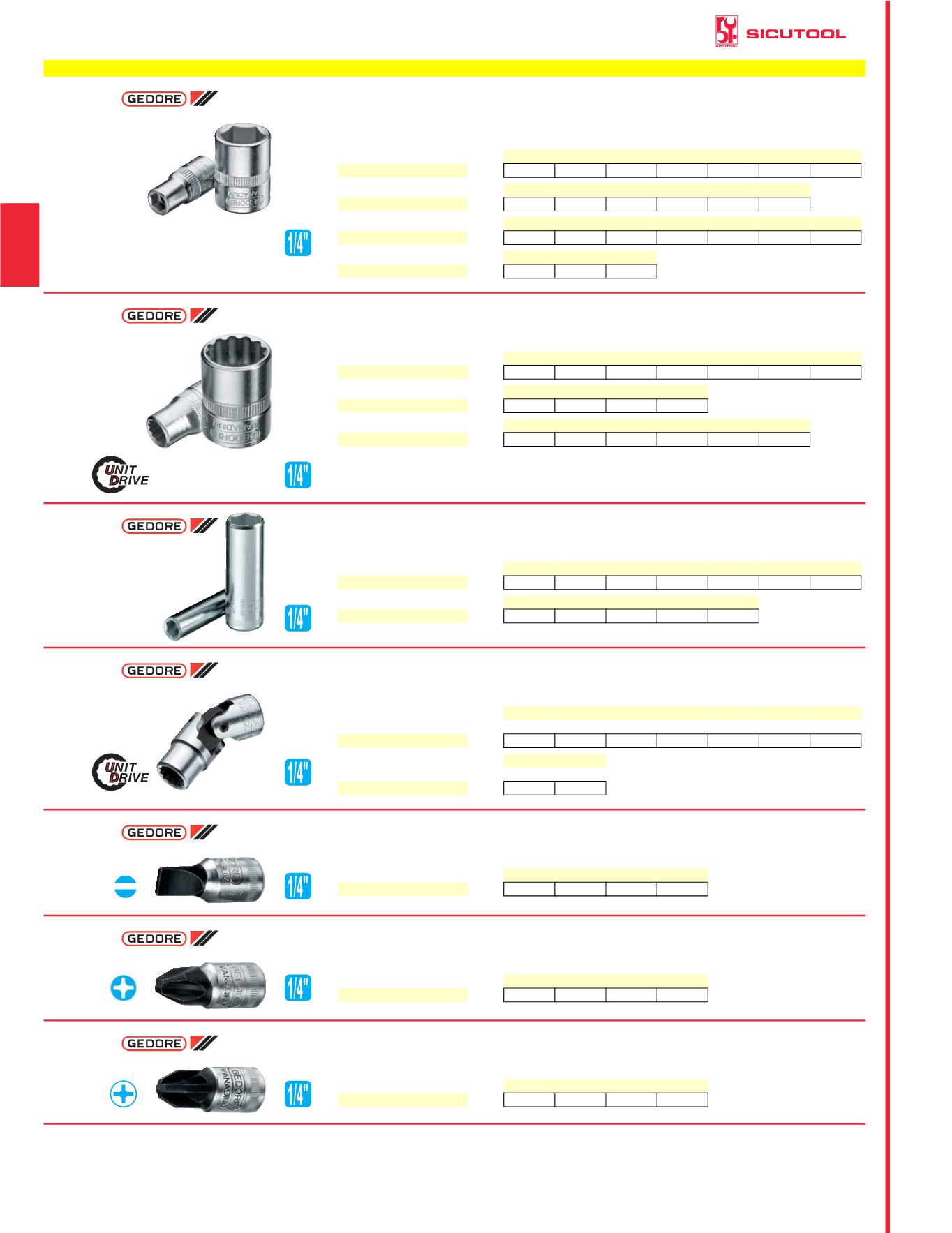 SICUTOOL

GEDORE

1/4"

GEDORE

UNIT DRIVE

1/4"

GEDORE

1/4"

GEDORE

UNIT DRIVE

1/4"

GEDORE

1/4"

GEDORE

1/4"

GEDORE

1/4"