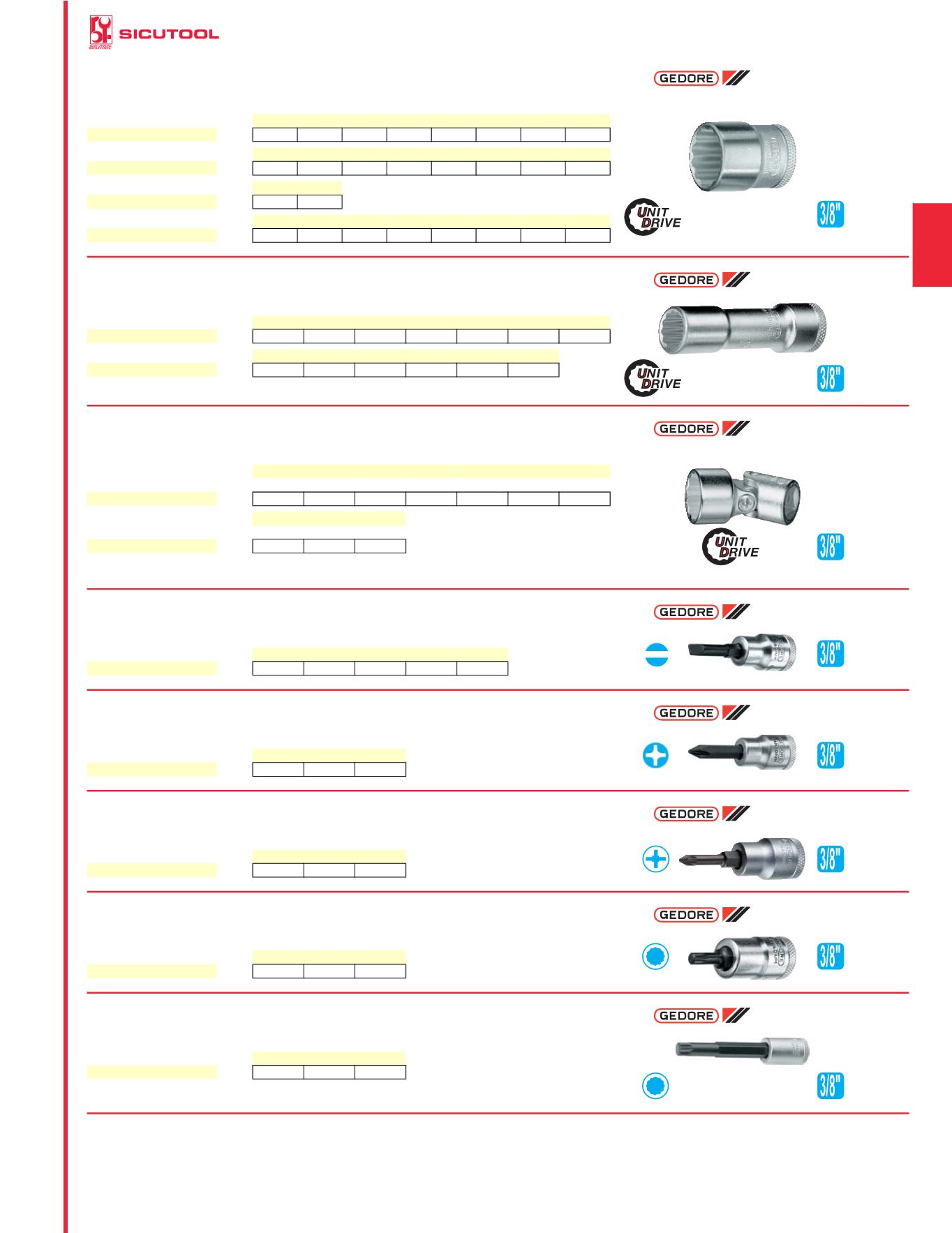 SICUTOOL

GEDORE

UNIT DRIVE

3/8"

GEDORE

UNIT DRIVE

3/8"

GEDORE

UNIT DRIVE

3/8"

GEDORE

3/8"

GEDORE

3/8"

GEDORE

3/8"

GEDORE

3/8"

GEDORE

3/8"