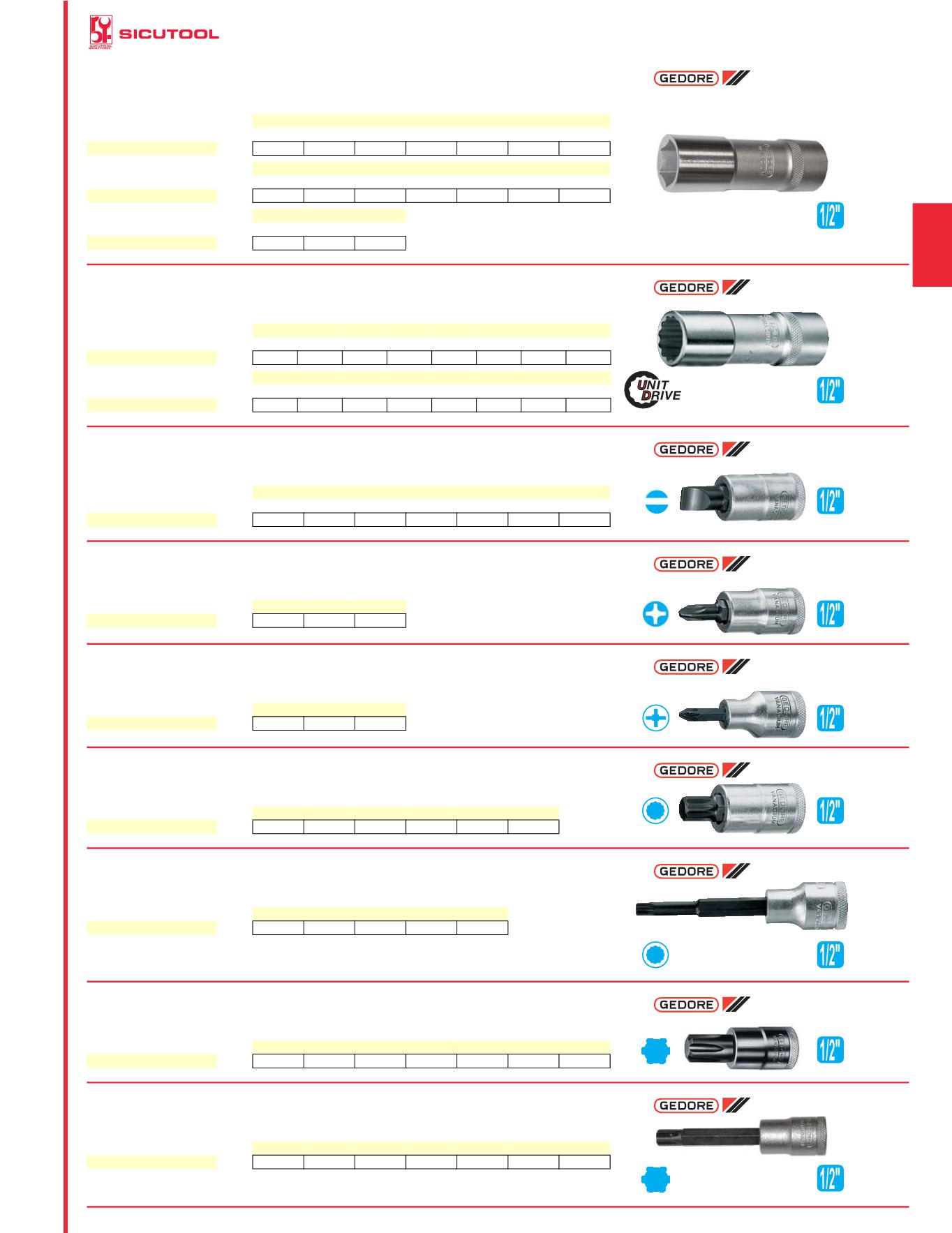 SICUTOOL

GEDORE

1/2"

GEDORE

UNIT DRIVE

1/2"

GEDORE

1/2"

GEDORE

1/2"

GEDORE

1/2"

GEDORE

1/2"

GEDORE

1/2"

GEDORE

1/2"

GEDORE

1/2"