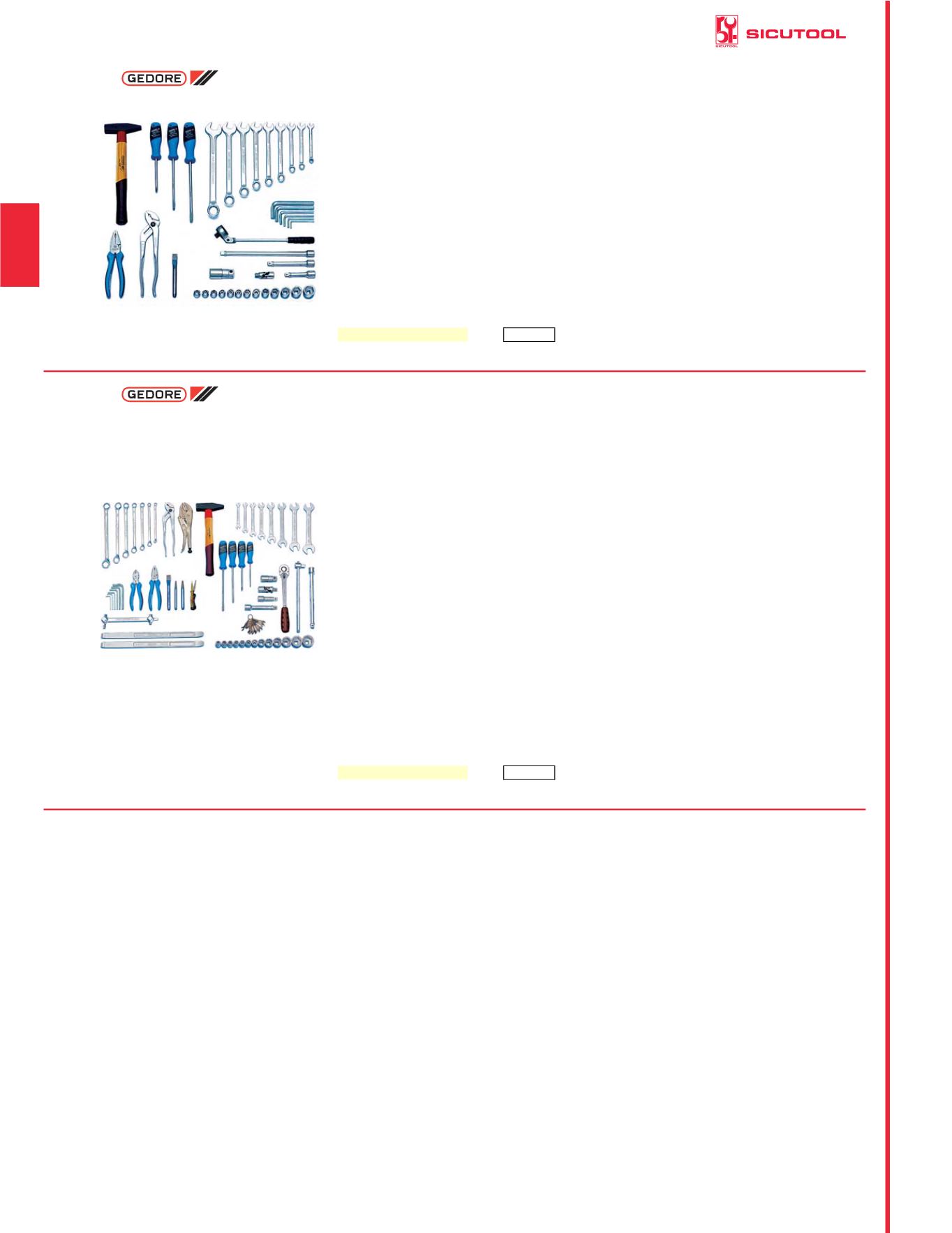 SICUTOOL

SICUTOOL

GEDORE

GEDORE