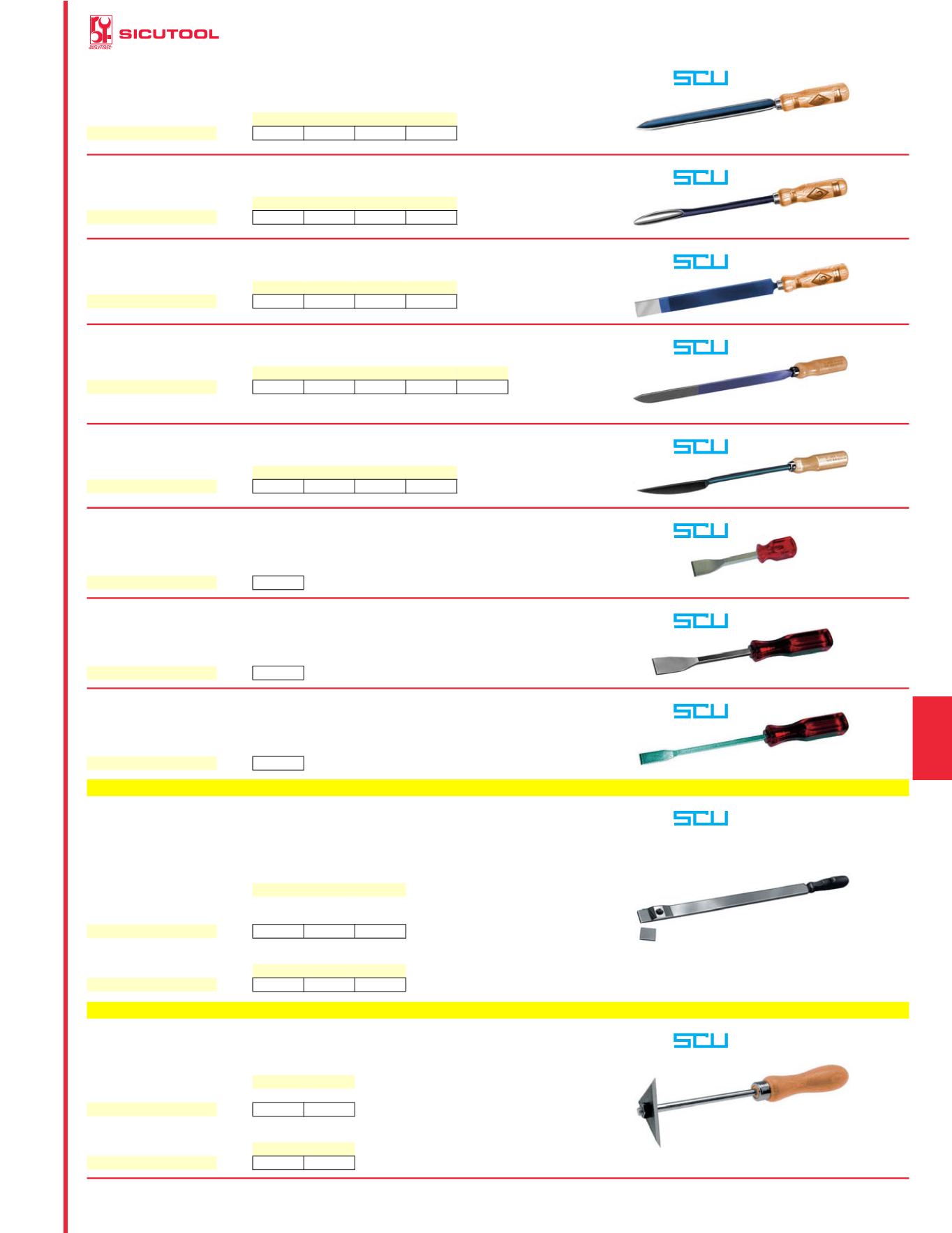 SICUTOOL

SCU

SCU

SCU

SCU

SCU

SCU

SCU

SCU

SCU

SCU