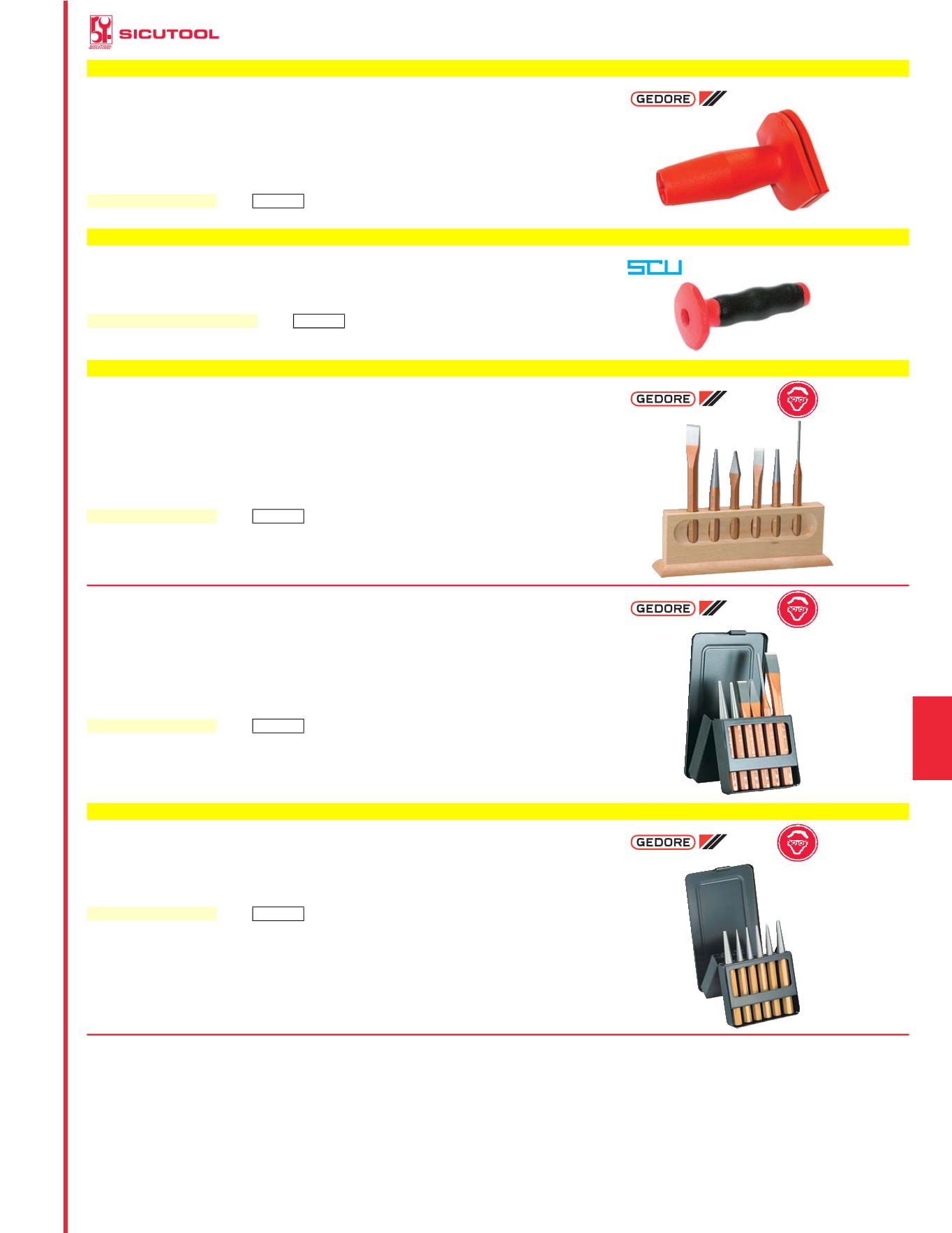 SICUTOOL

GEDORE

SCU

GEDORE

GEDORE

GEDORE