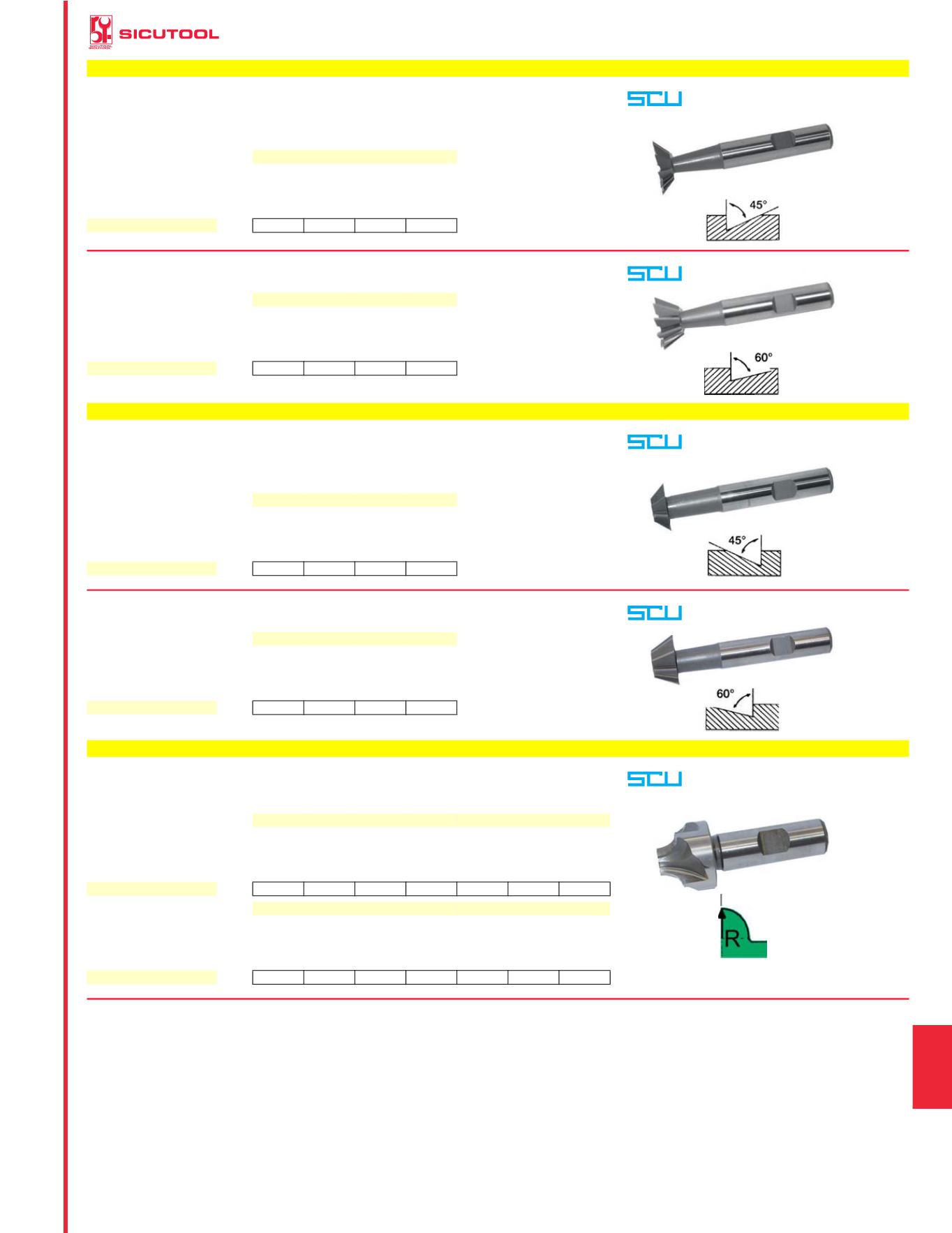 SICUTOOL

SCU

45°

SCU

60°

SCU

45°

SCU

60°

SCU

R