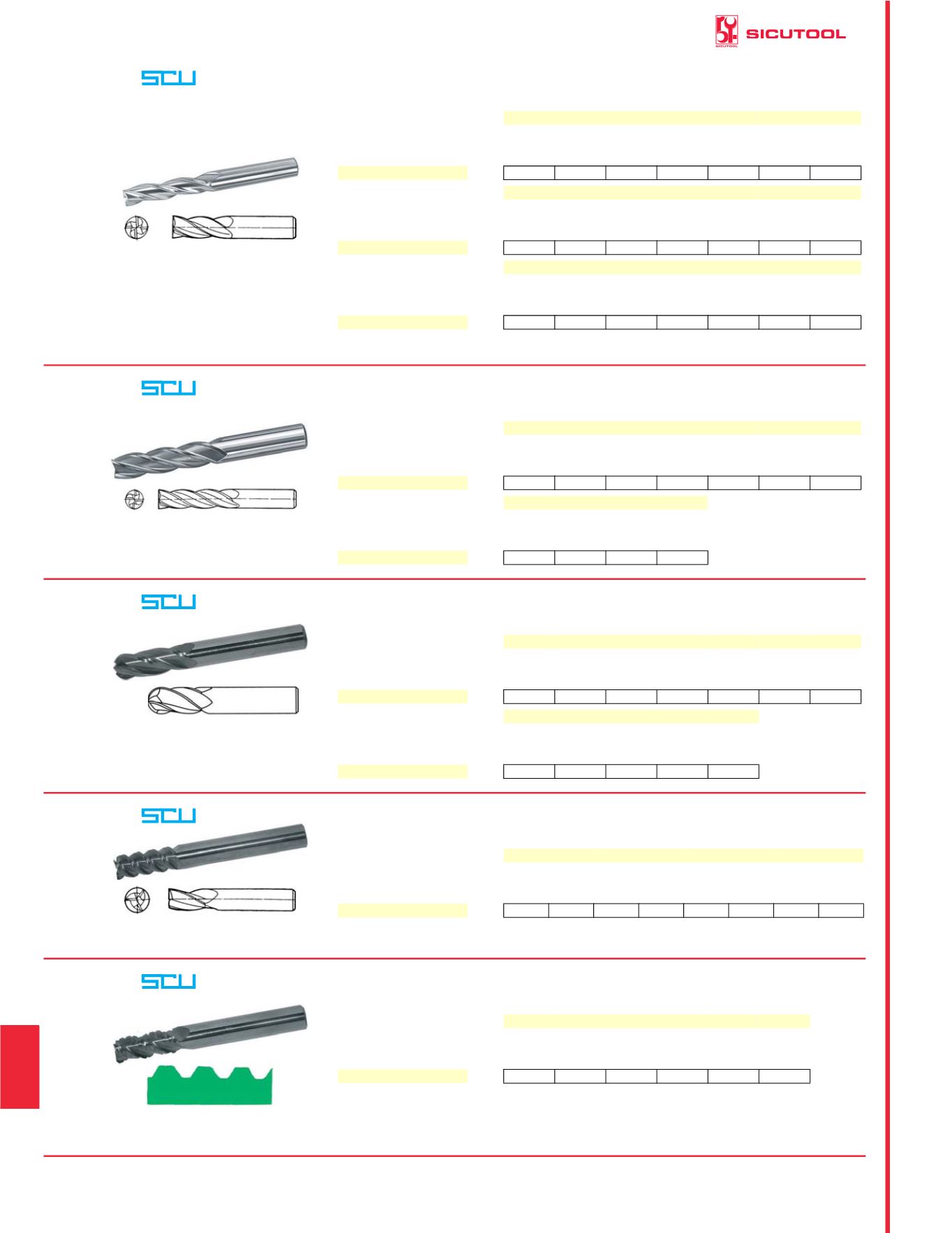 SICUTOOL

SICUTOOL

SCU

SCU

SCU

SCU

SCU