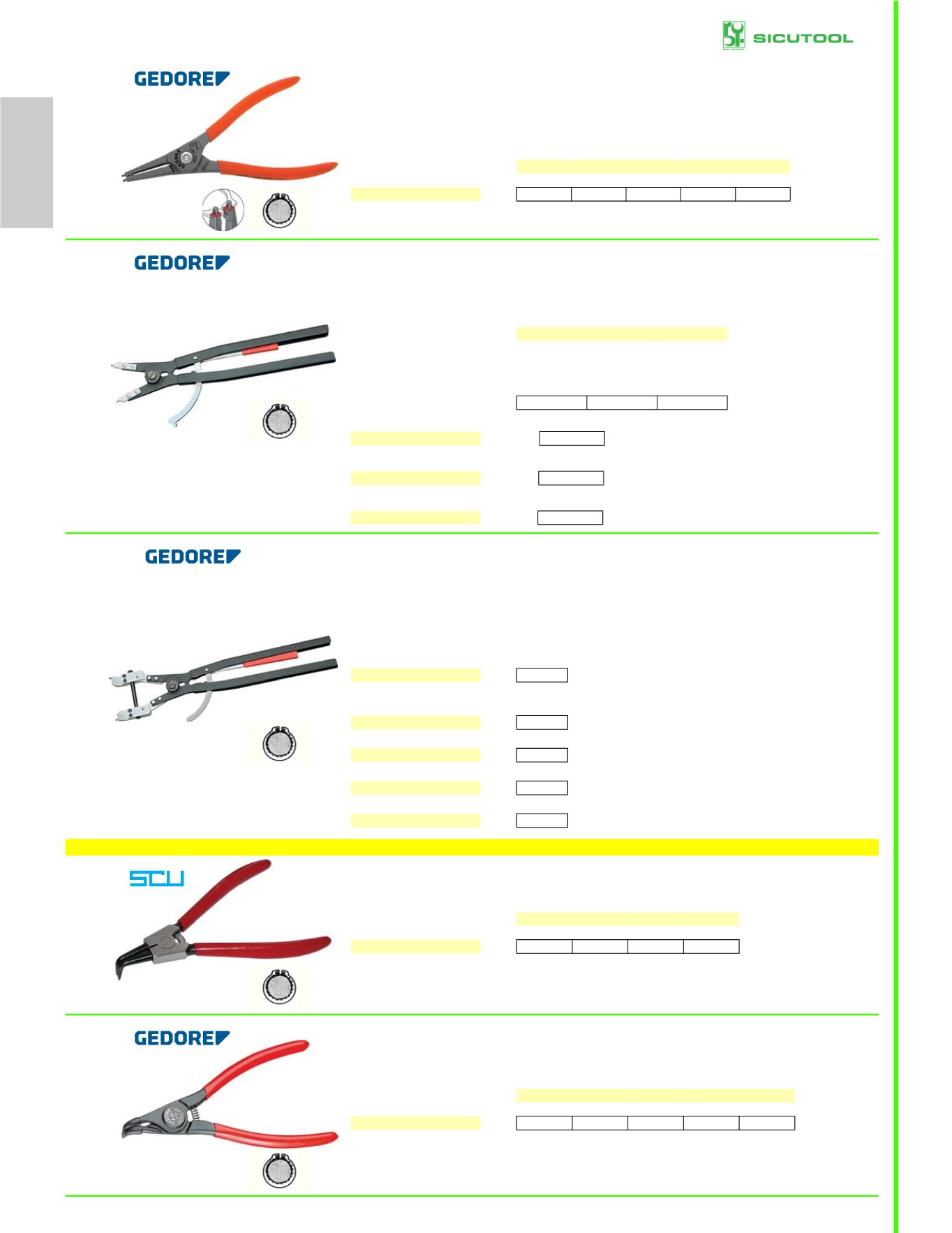 SICUTOOL

GEDORE

GEDORE

GEDORE

SCU

GEDORE