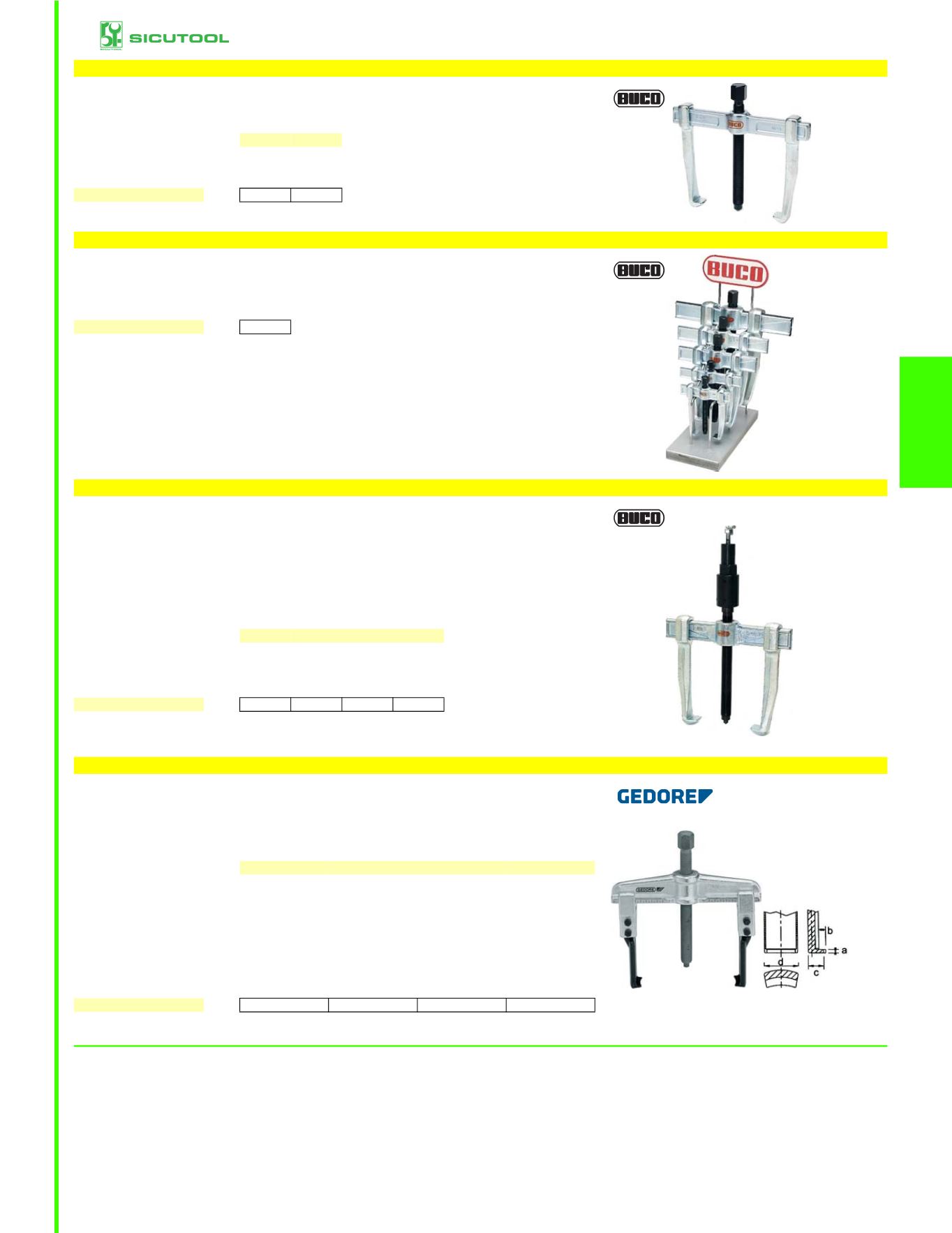 SICUTOOL

BUCO

BUCO

BUCO

BUCO

GEDORE

b
a
d
c