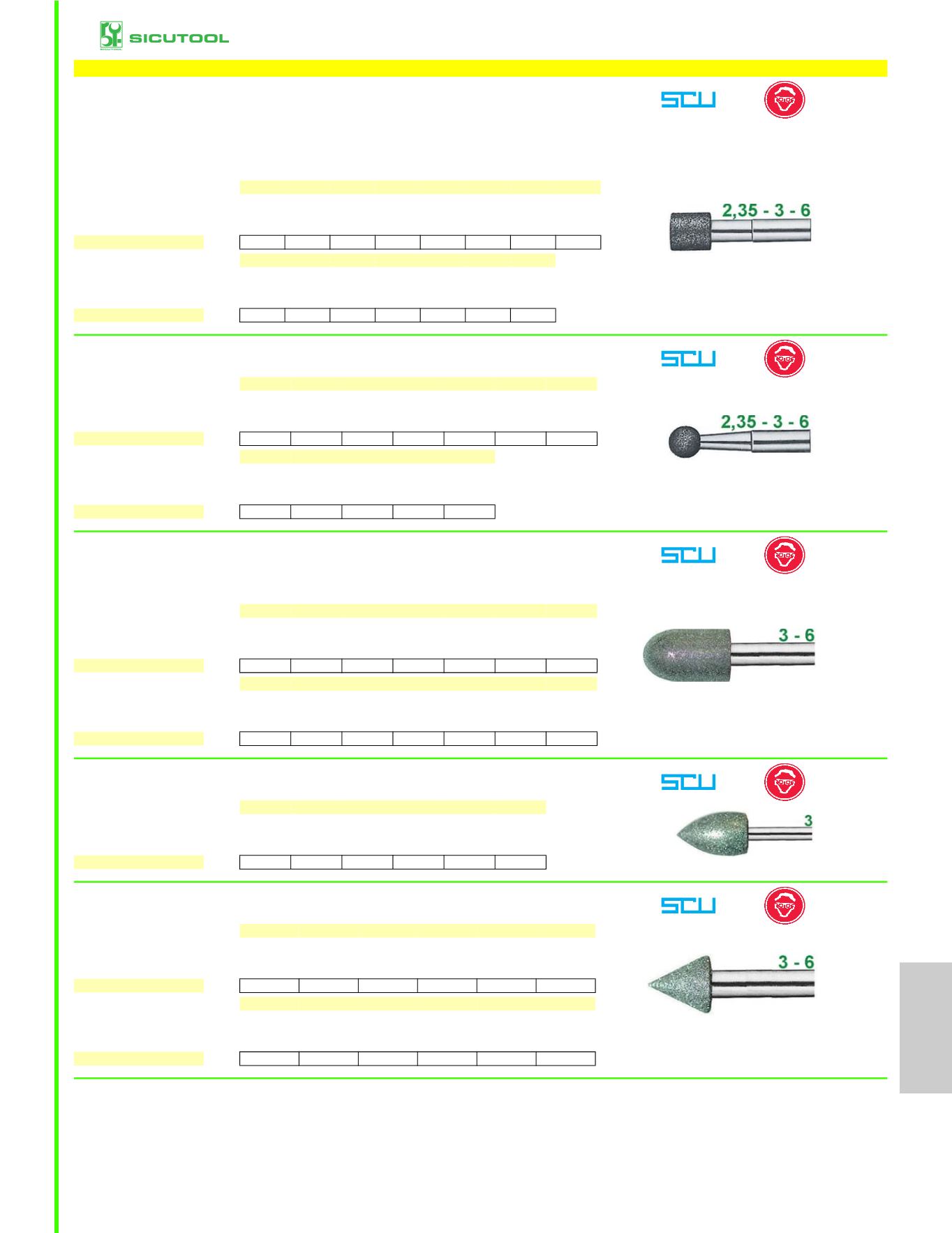 SICUTOOL

SCU

2,35 - 3 - 6

SCU

2,35 - 3 - 6

SCU

3 - 6

SCU

3

SCU

3 - 6